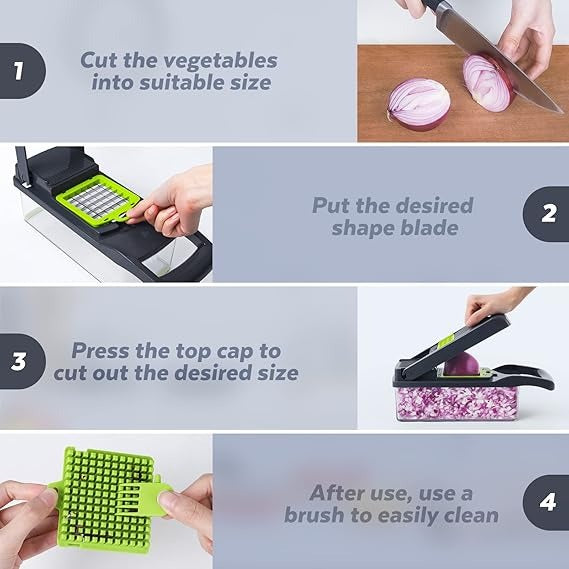 1
Cut the vegetables into suitable size

Put the desired shape blade
2

3
Press the top cap to cut out the desired size

After use, use a brush to easily clean
4